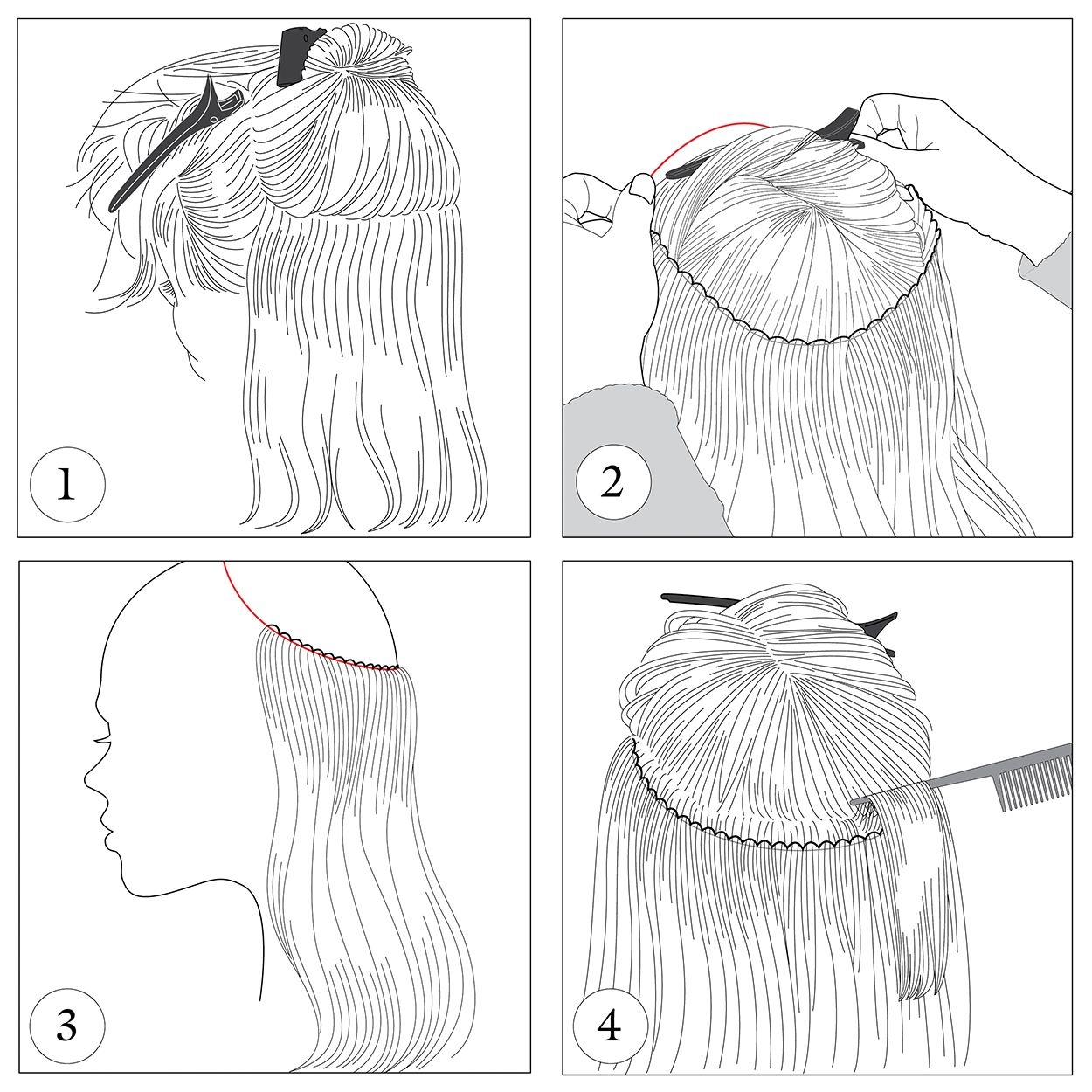 1

2

3

4